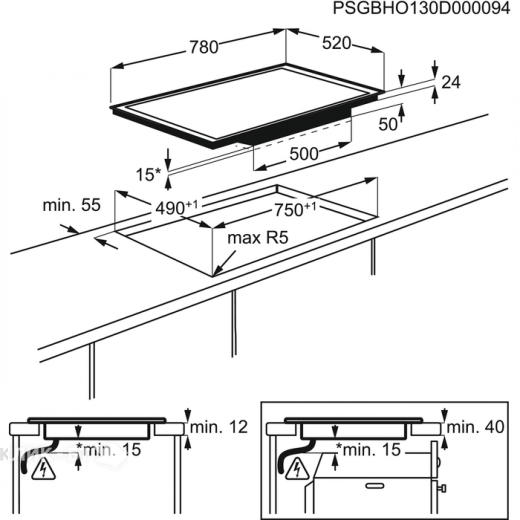 PSGBHO130D000094

780

520

24

50

500

15*

min. 55

$490^{+1}$

$750^{+1}$

max R5

min. 12

*min. 15

min. 40

*min. 15